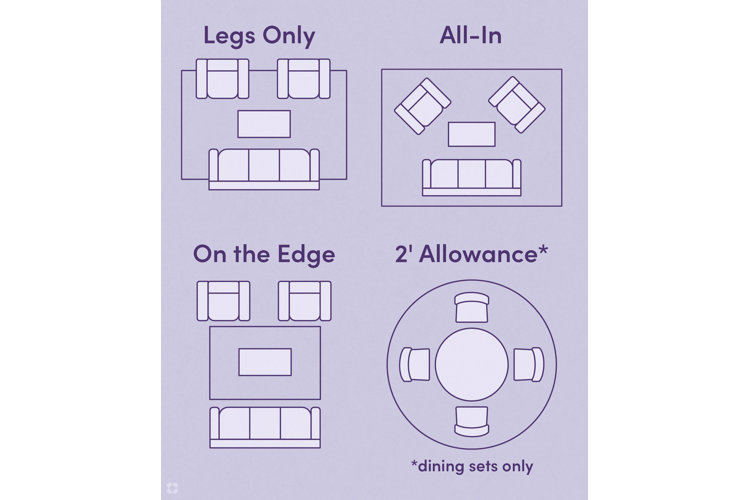 Legs Only

All-In

On the Edge

2' Allowance*

*dining sets only